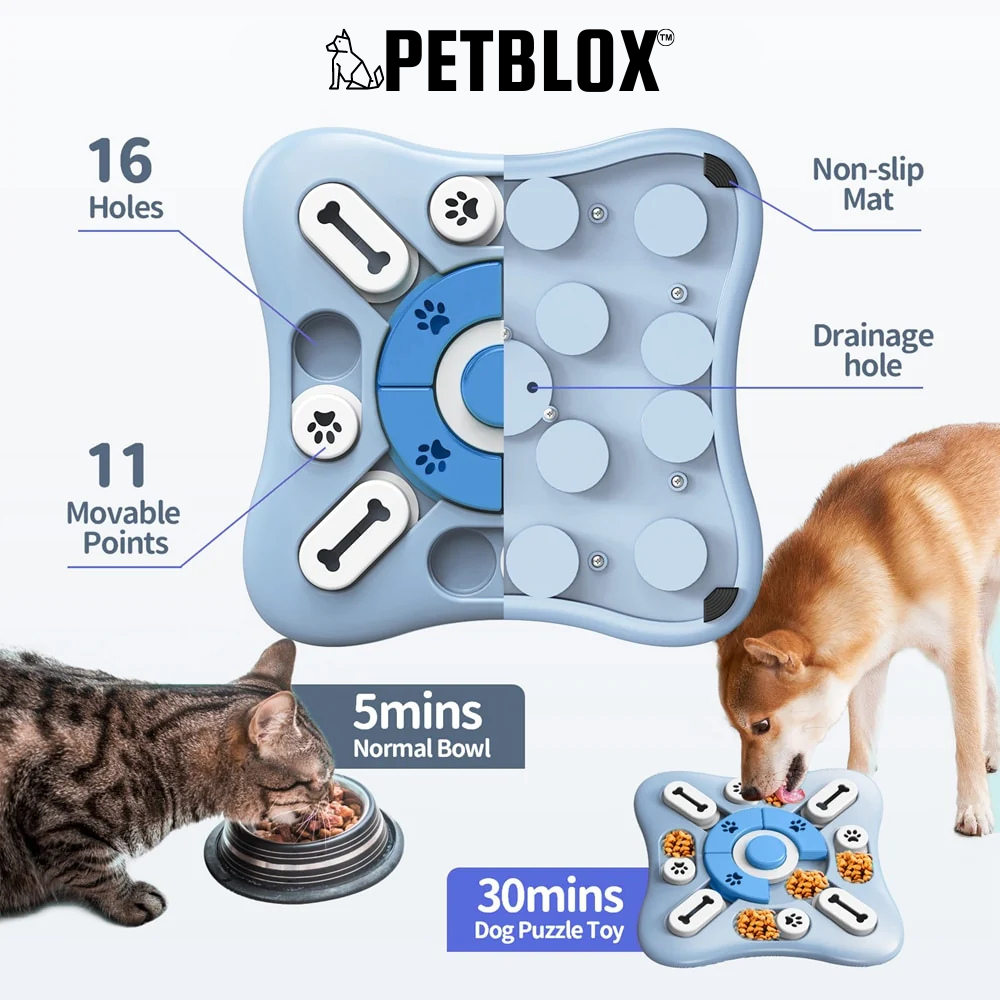 PETBLOX™

16
Holes

11
Movable
Points

Non-slip
Mat

Drainage
hole

5mins
Normal Bowl

30mins
Dog Puzzle Toy